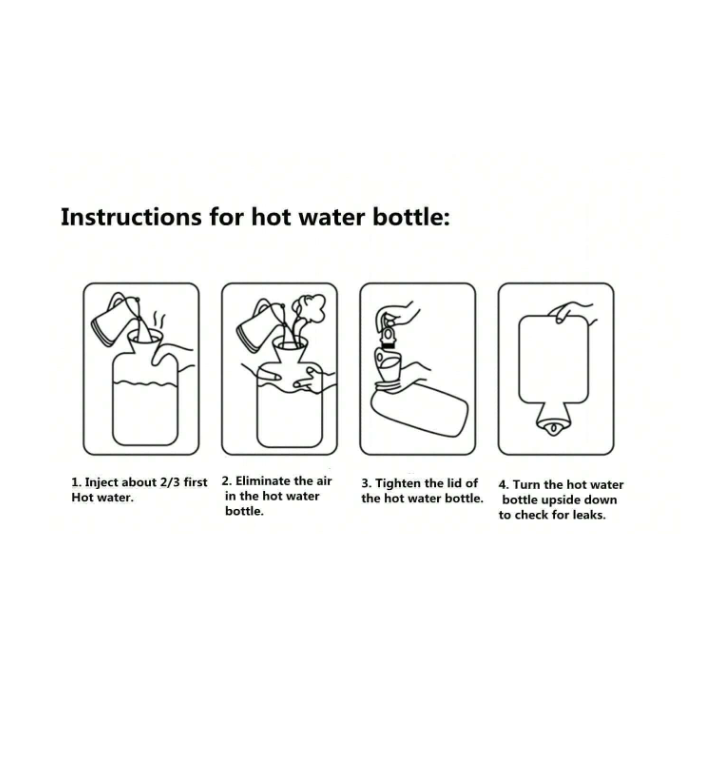 Instructions for hot water bottle:

1. Inject about 2/3 first Hot water.

2. Eliminate the air in the hot water bottle.

3. Tighten the lid of the hot water bottle.

4. Turn the hot water bottle upside down to check for leaks.